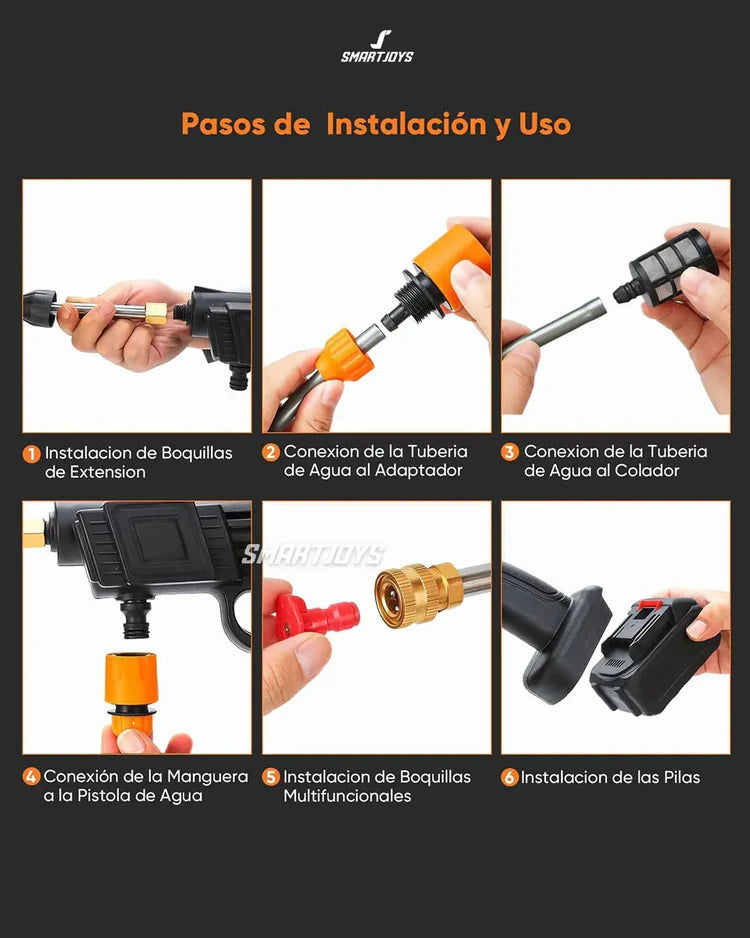 SMARTJOYS

Pasos de Instalación y Uso

1 Instalacion de Boquillas de Extension

2 Conexion de la Tuberia de Agua al Adaptador

3 Conexion de la Tuberia de Agua al Colador

SMARTJOYS

4 Conexión de la Manguera a la Pistola de Agua

5 Instalacion de Boquillas Multifuncionales

6 Instalacion de las Pilas